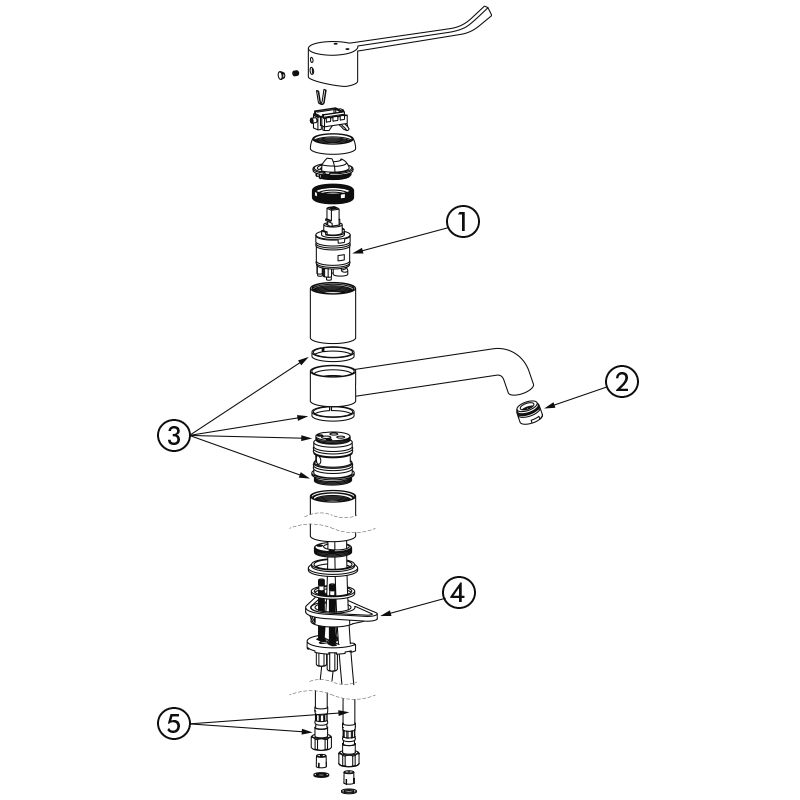 1
2
3
4
5