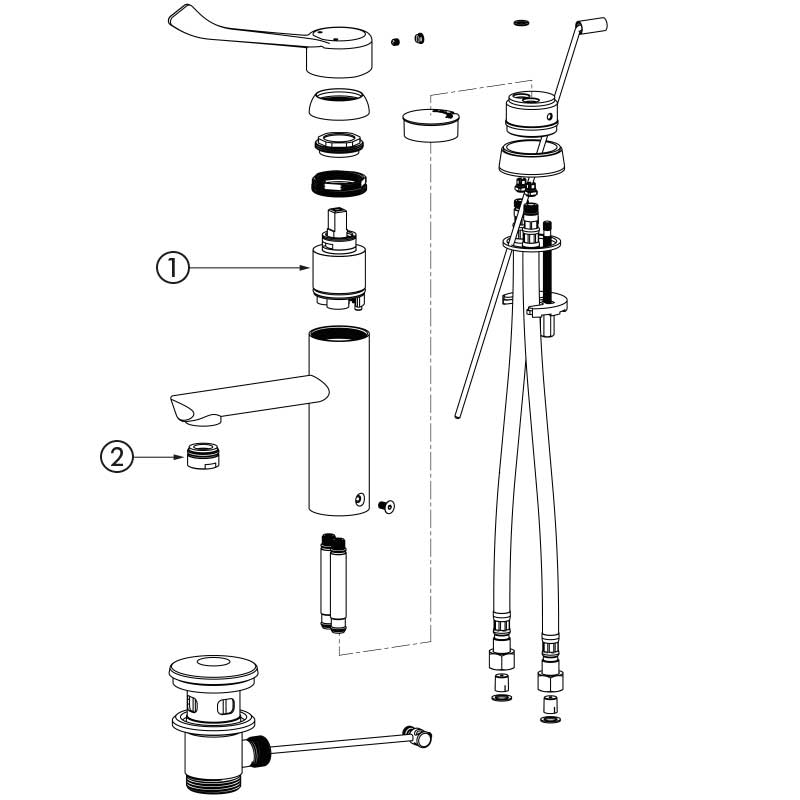 1

2