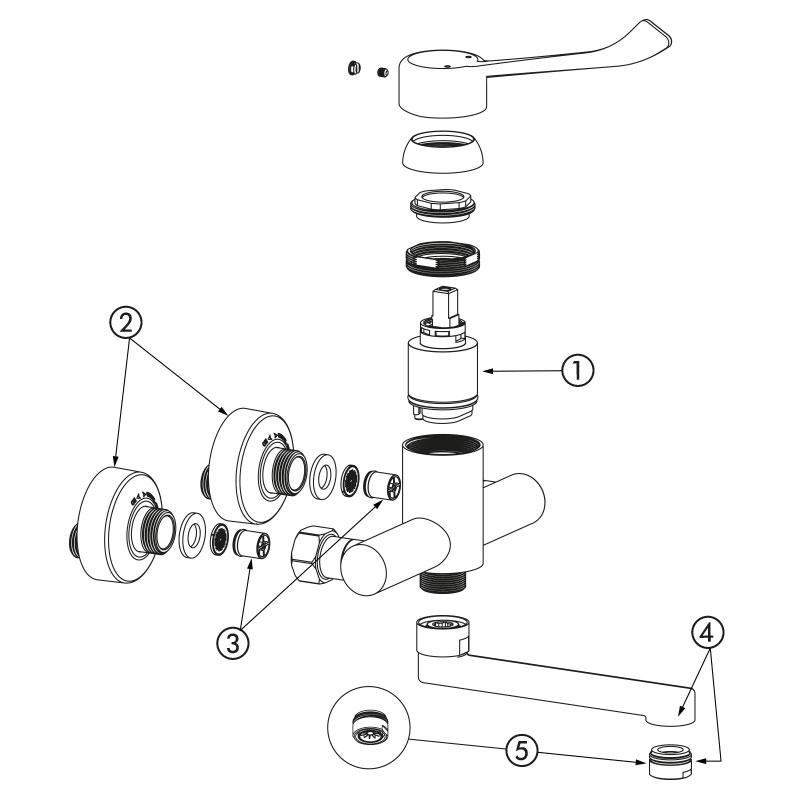 2
1
3
4
5