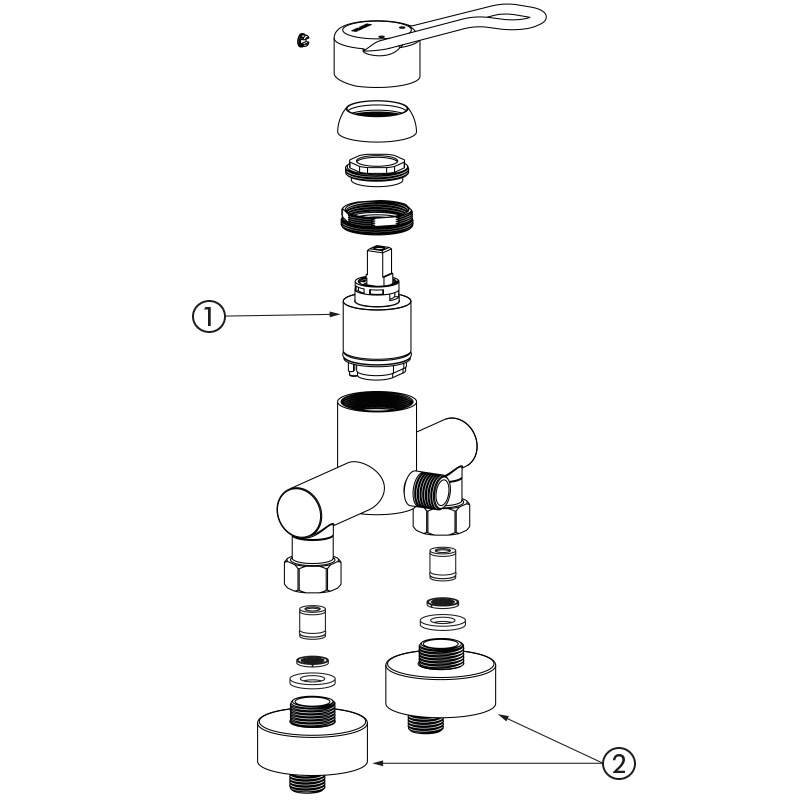 1

2