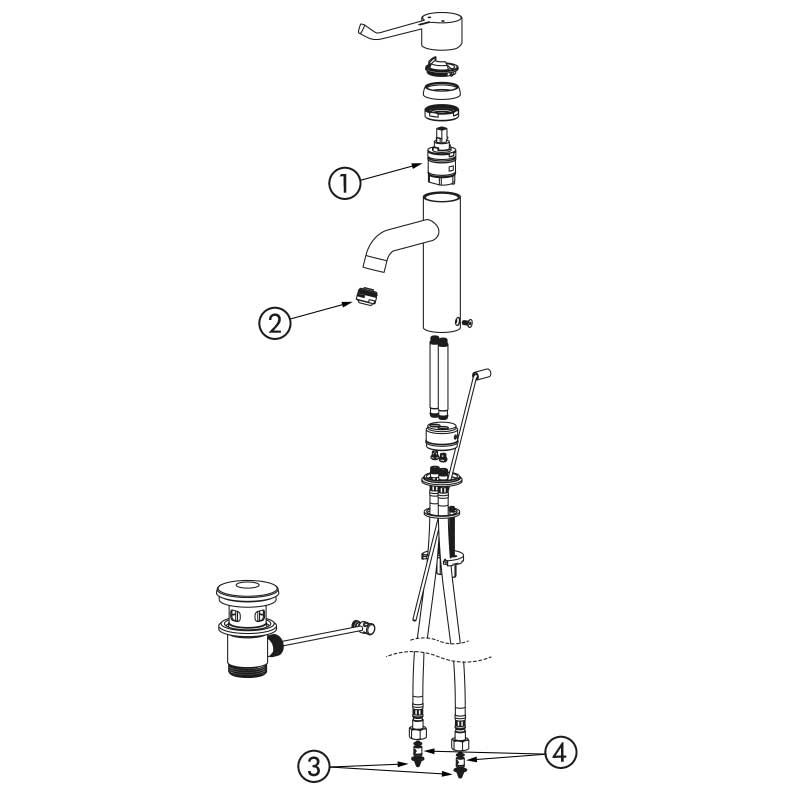 1
2
3
4