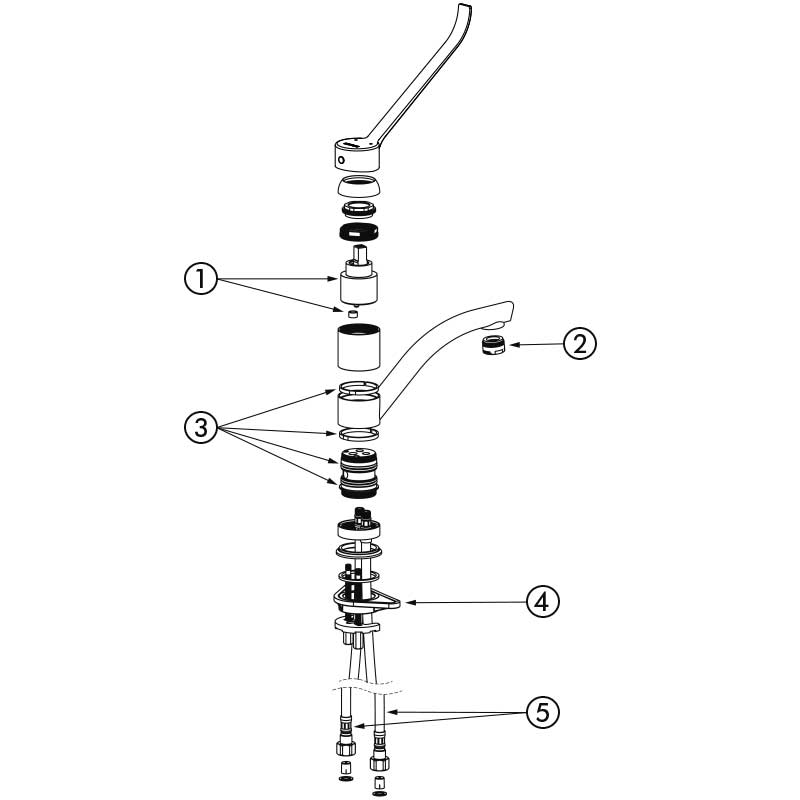 1
2
3
4
5