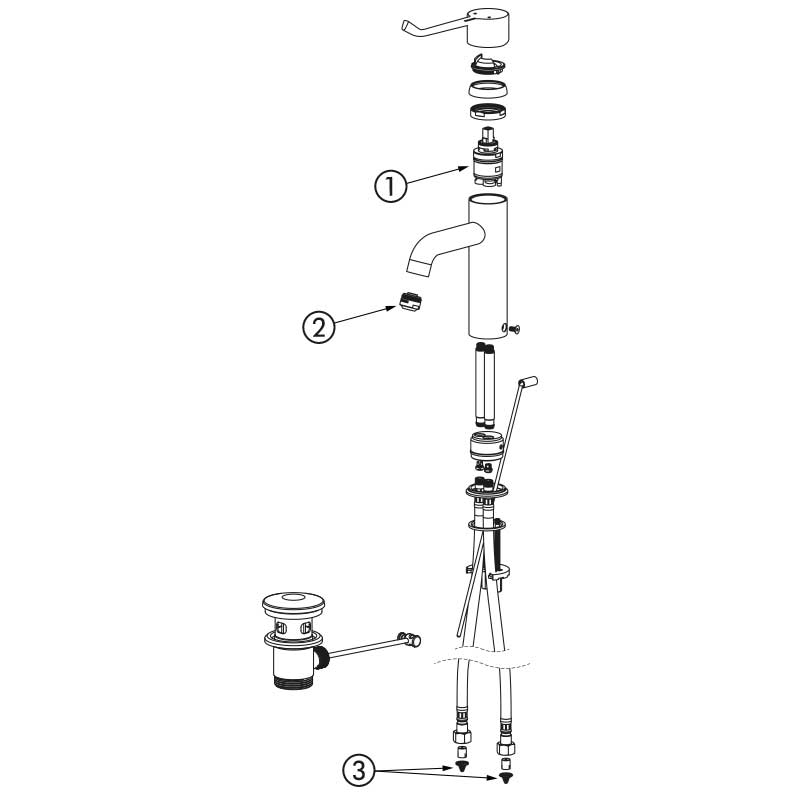 1

2

3