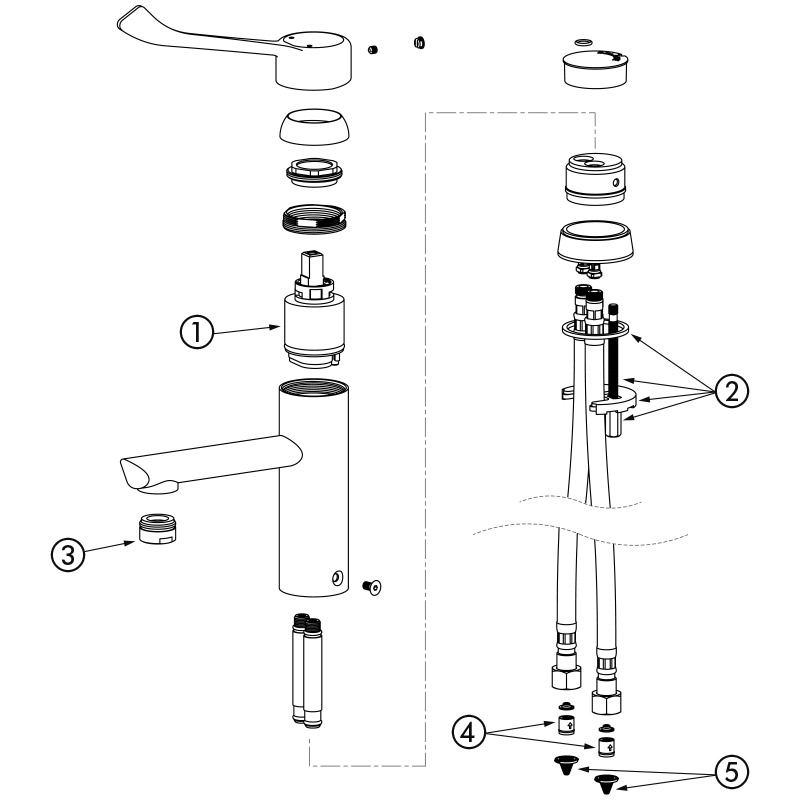 1

2

3

4

5