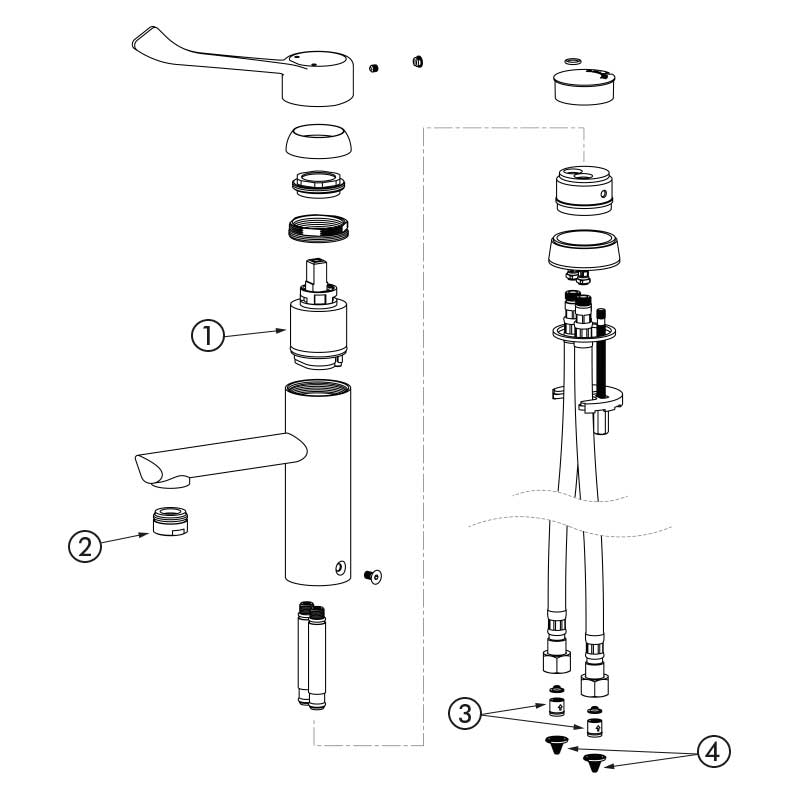 1
2
3
4