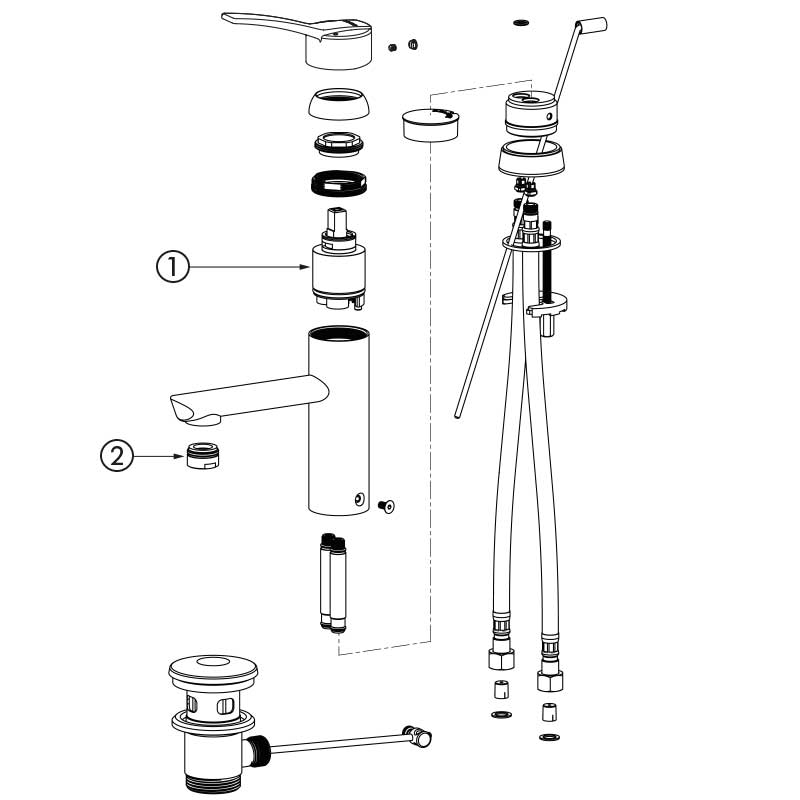 ①
②