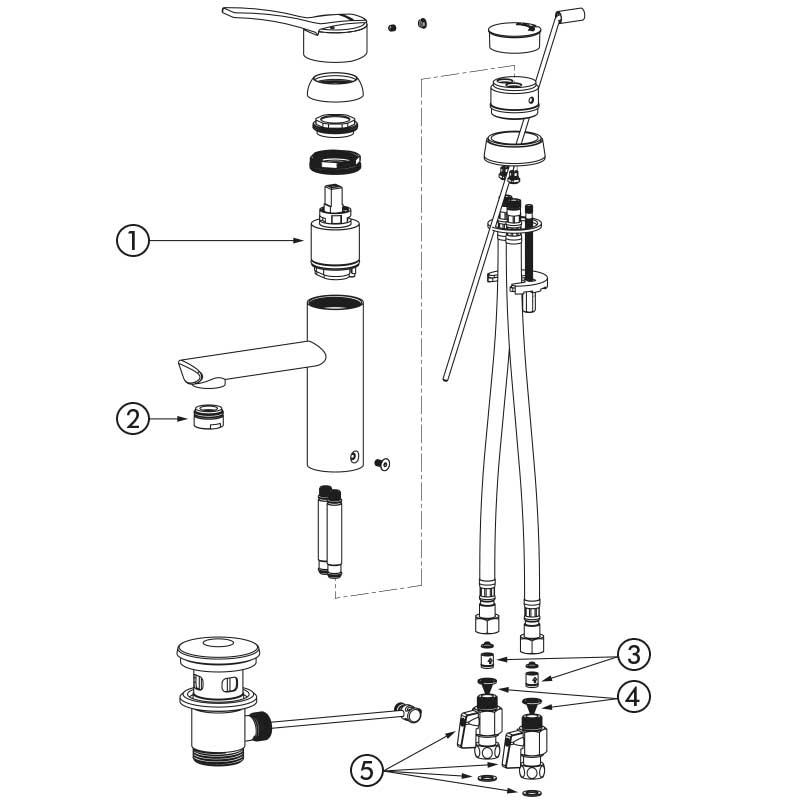 1
2
3
4
5