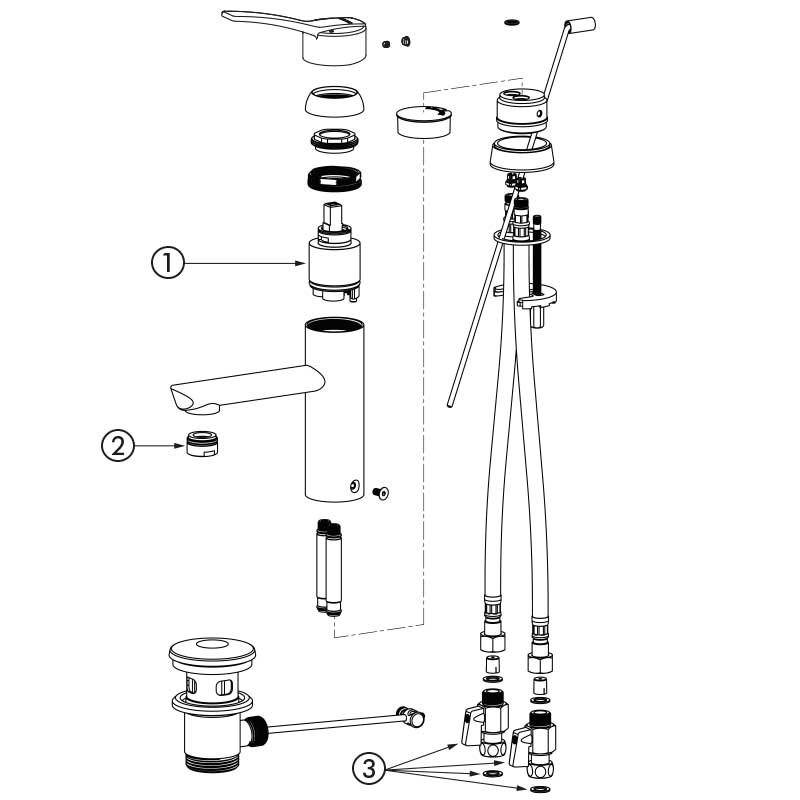 1

2

3