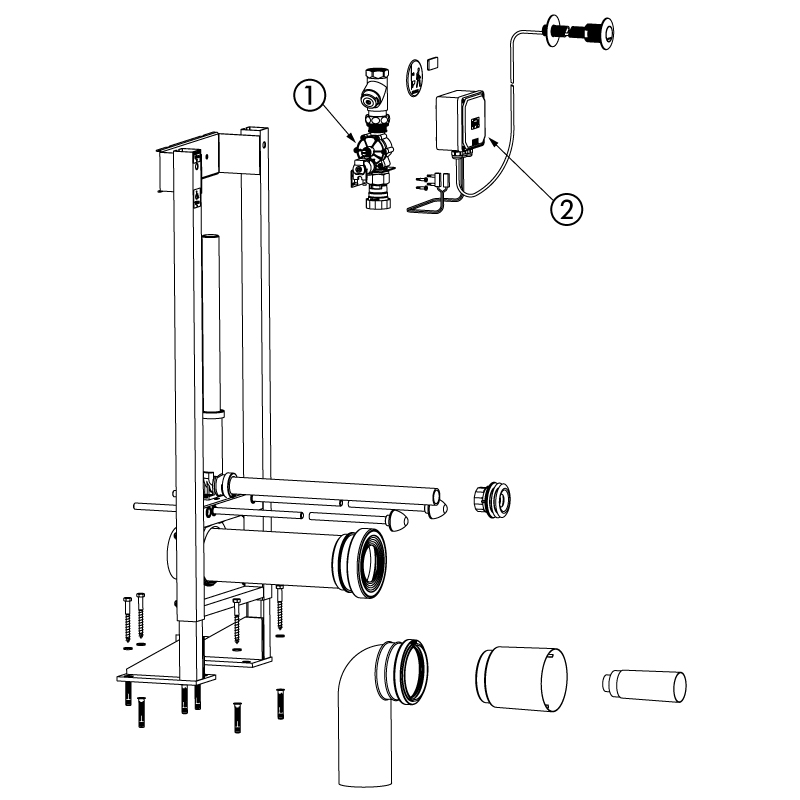 1

2