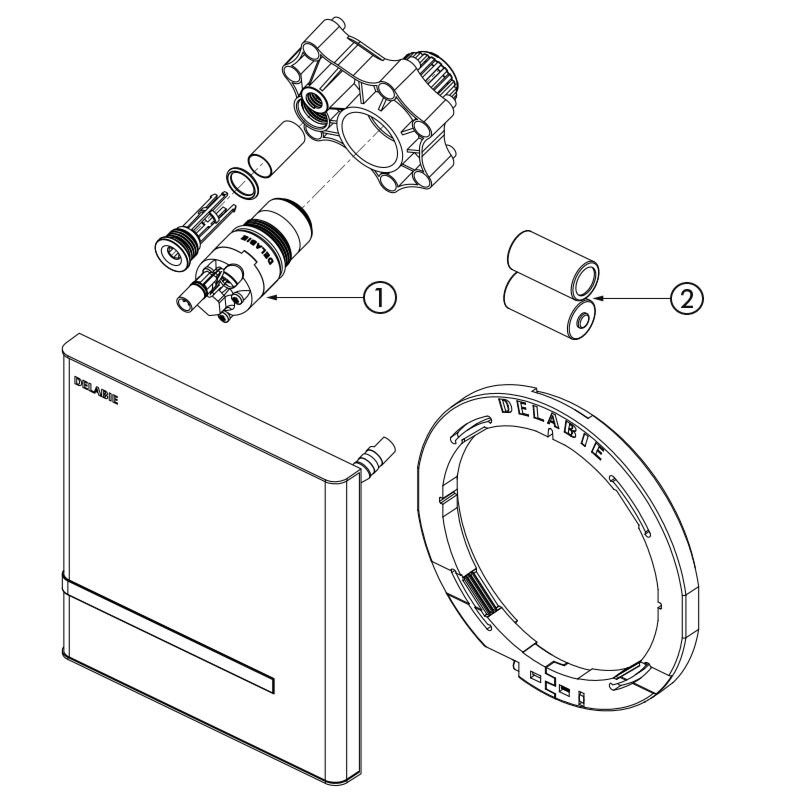 DELABIE

1

2

DELABIE

DELABIE